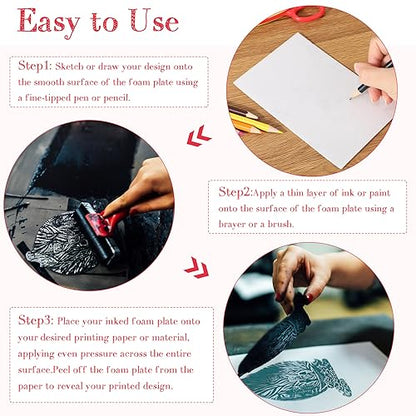 Easy to Use

Step1: Sketch or draw your design onto the smooth surface of the foam plate using a fine-tipped pen or pencil.

Step2:Apply a thin layer of ink or paint onto the surface of the foam plate using a brayer or a brush.

Step3: Place your inked foam plate onto your desired printing paper or material, applying even pressure across the entire surface.Peel off the foam plate from the paper to reveal your printed design.