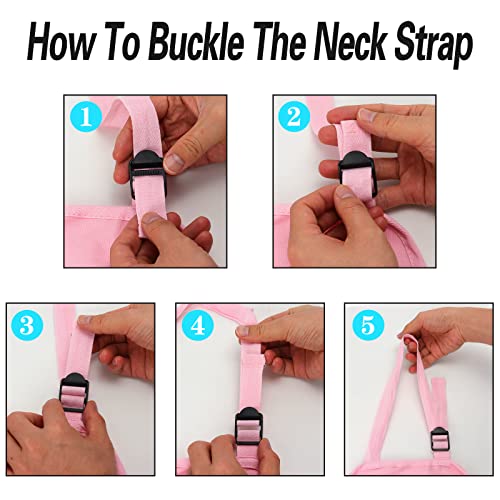 How To Buckle The Neck Strap

1

2

3

4

5