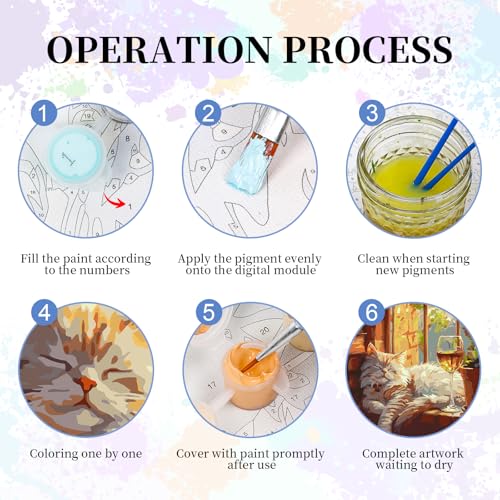 OPERATION PROCESS

1

Fill the paint according to the numbers

2

Apply the pigment evenly onto the digital module

3

Clean when starting new pigments

4

Coloring one by one

5

Cover with paint promptly after use

6

Complete artwork waiting to dry