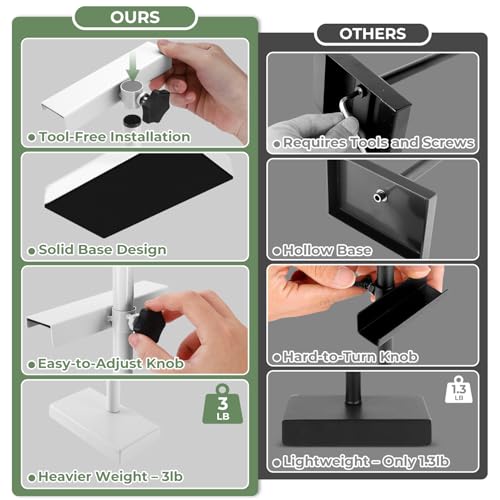 OURS

Tool-Free Installation

Solid Base Design

Easy-to-Adjust Knob

3 LB

Heavier Weight – 3lb

OTHERS

Requires Tools and Screws

Hollow Base

Hard-to-Turn Knob

1.3 LB

Lightweight – Only 1.3lb