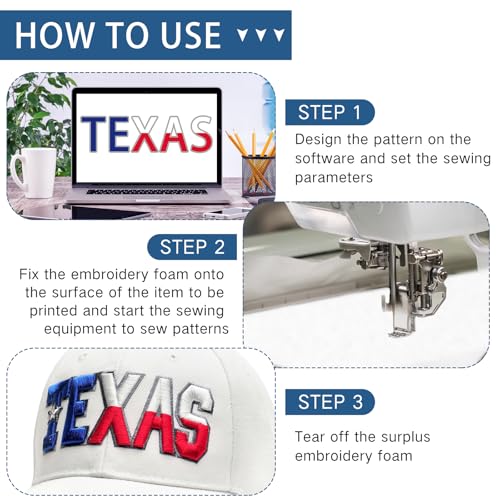 HOW TO USE

TEXAS

STEP 1

Design the pattern on the software and set the sewing parameters

STEP 2

Fix the embroidery foam onto the surface of the item to be printed and start the sewing equipment to sew patterns

TEXAS

STEP 3

Tear off the surplus embroidery foam