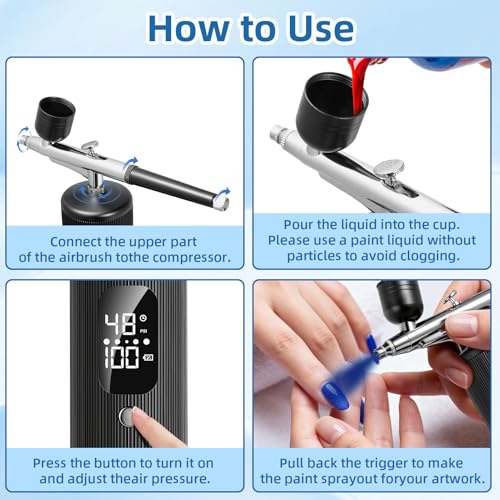 How to Use

Connect the upper part of the airbrush tothe compressor.

Pour the liquid into the cup. Please use a paint liquid without particles to avoid clogging.

48 PSI
100

Press the button to turn it on and adjust theair pressure.

Pull back the trigger to make the paint sprayout foryour artwork.