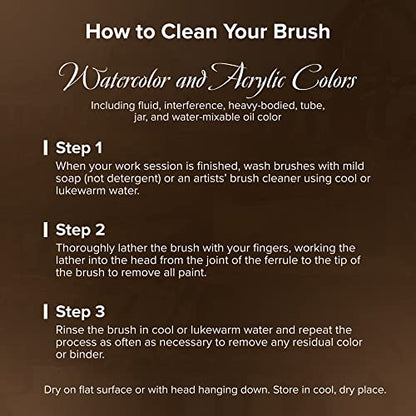 How to Clean Your Brush

Watercolor and Acrylic Colors

Including fluid, interference, heavy-bodied, tube, jar, and water-mixable oil color

Step 1
When your work session is finished, wash brushes with mild soap (not detergent) or an artists' brush cleaner using cool or lukewarm water.

Step 2
Thoroughly lather the brush with your fingers, working the lather into the head from the joint of the ferrule to the tip of the brush to remove all paint.

Step 3
Rinse the brush in cool or lukewarm water and repeat the process as often as necessary to remove any residual color or binder.

Dry on flat surface or with head hanging down. Store in cool, dry place.