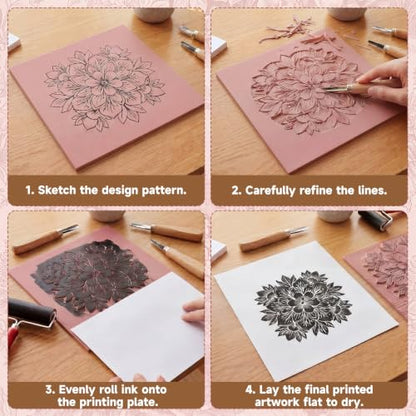 1. Sketch the design pattern.

2. Carefully refine the lines.

3. Evenly roll ink onto the printing plate.

4. Lay the final printed artwork flat to dry.