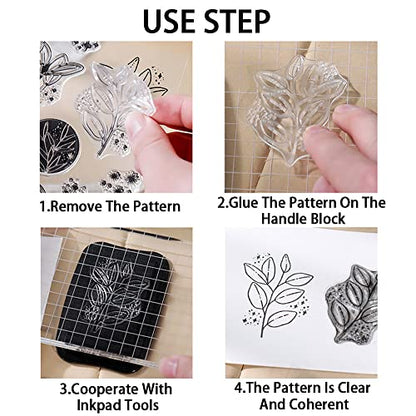 USE STEP

1.Remove The Pattern

2.Glue The Pattern On The Handle Block

3.Cooperate With Inkpad Tools

4.The Pattern Is Clear And Coherent