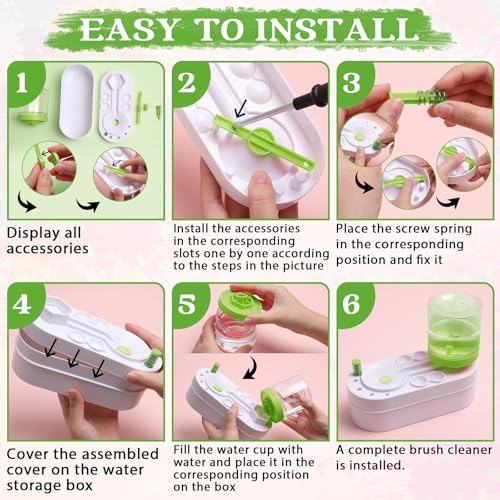 EASY TO INSTALL

1

Display all accessories

2

Install the accessories in the corresponding slots one by one according to the steps in the picture

3

Place the screw spring in the corresponding position and fix it

4

Cover the assembled cover on the water storage box

5

Fill the water cup with water and place it in the corresponding position on the box

6

A complete brush cleaner is installed.