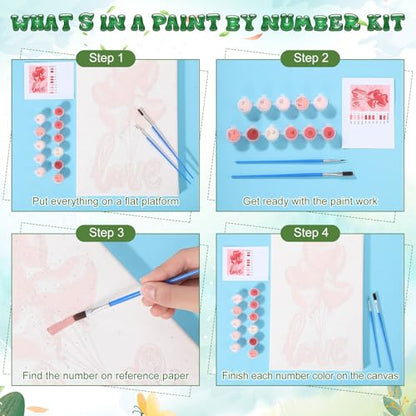 WHAT S IN A PAINT BY NUMBER KIT

Step 1

Put everything on a flat platform

Step 2

Get ready with the paint work

Step 3

Find the number on reference paper

Step 4

Finish each number color on the canvas