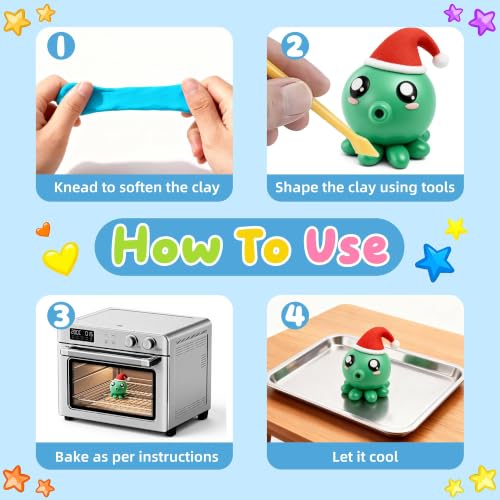 1

Knead to soften the clay

2

Shape the clay using tools

How To Use

3

Bake as per instructions

4

Let it cool