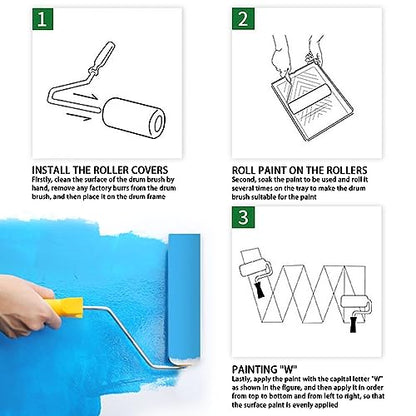 1

INSTALL THE ROLLER COVERS
Firstly, clean the surface of the drum brush by hand, remove any factory burrs from the drum brush, and then place it on the drum frame

2

ROLL PAINT ON THE ROLLERS
Second, soak the paint to be used and roll it several times on the tray to make the drum brush suitable for the paint

3

PAINTING "W"
Lastly, apply the paint with the capital letter "W" as shown in the figure, and then apply it in order from top to bottom and from left to right, so that the surface paint is evenly applied