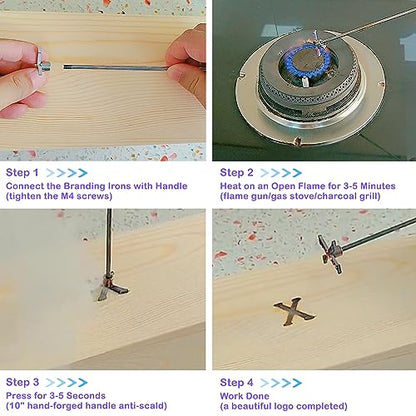 Step 1 >>>>
Connect the Branding Irons with Handle (tighten the M4 screws)

Step 2 >>>>
Heat on an Open Flame for 3-5 Minutes (flame gun/gas stove/charcoal grill)

Step 3 >>>>
Press for 3-5 Seconds (10" hand-forged handle anti-scald)

Step 4 >>>>
Work Done (a beautiful logo completed)