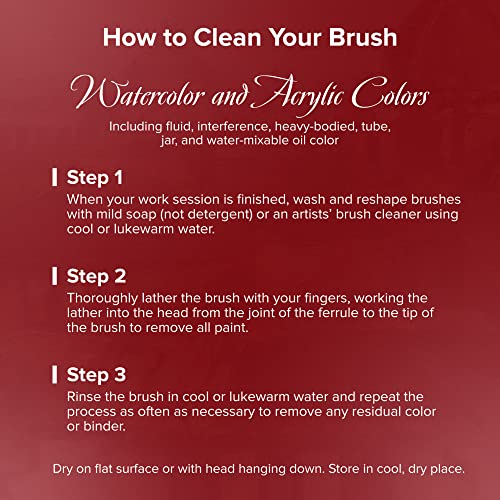 How to Clean Your Brush

Watercolor and Acrylic Colors

Including fluid, interference, heavy-bodied, tube, jar, and water-mixable oil color

Step 1
When your work session is finished, wash and reshape brushes with mild soap (not detergent) or an artists' brush cleaner using cool or lukewarm water.

Step 2
Thoroughly lather the brush with your fingers, working the lather into the head from the joint of the ferrule to the tip of the brush to remove all paint.

Step 3
Rinse the brush in cool or lukewarm water and repeat the process as often as necessary to remove any residual color or binder.

Dry on flat surface or with head hanging down. Store in cool, dry place.