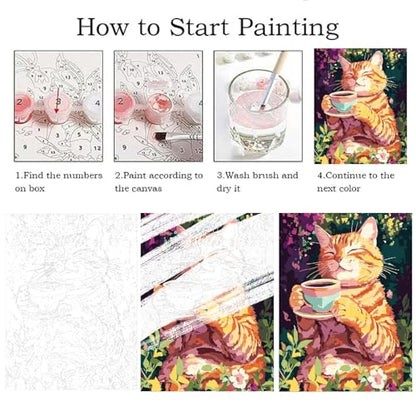 How to Start Painting

2 3 4

2 4

1.Find the numbers on box

2.Paint according to the canvas

3.Wash brush and dry it

4.Continue to the next color