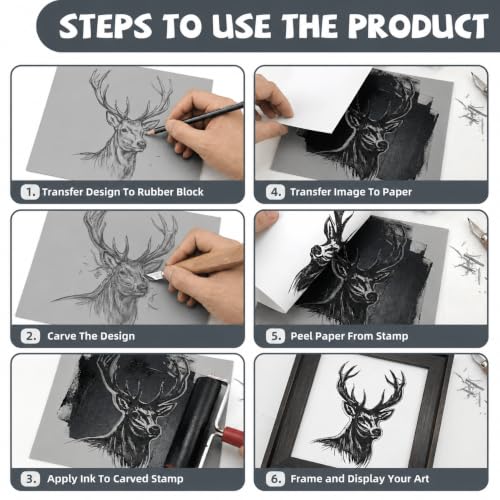 STEPS TO USE THE PRODUCT

1. Transfer Design To Rubber Block

2. Carve The Design

3. Apply Ink To Carved Stamp

4. Transfer Image To Paper

5. Peel Paper From Stamp

6. Frame and Display Your Art