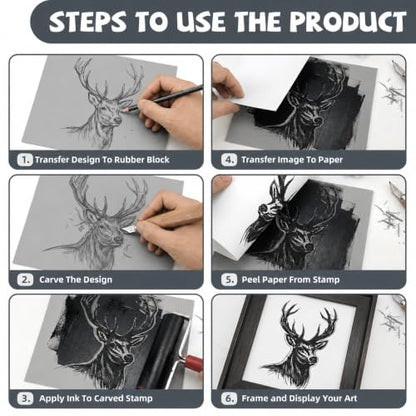 STEPS TO USE THE PRODUCT

1. Transfer Design To Rubber Block

2. Carve The Design

3. Apply Ink To Carved Stamp

4. Transfer Image To Paper

5. Peel Paper From Stamp

6. Frame and Display Your Art