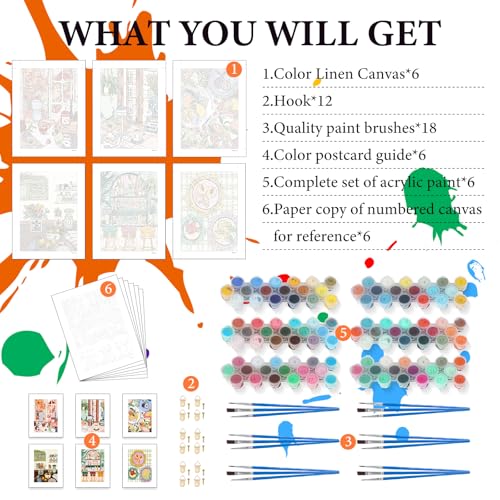 WHAT YOU WILL GET

1

1.Color Linen Canvas*6

2.Hook*12

3.Quality paint brushes*18

4.Color postcard guide*6

5.Complete set of acrylic paint*6

6.Paper copy of numbered canvas for reference*6

6

5

2

4

3