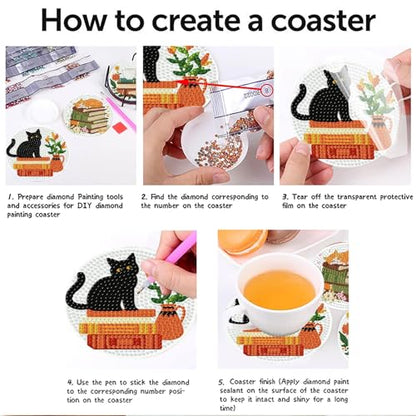 How to create a coaster

1. Prepare diamond Painting tools and accessories for DIY diamond painting coaster

2. Find the diamond corresponding to the number on the coaster

3. Tear off the transparent protective film on the coaster

4. Use the pen to stick the diamond to the corresponding number position on the coaster

5. Coaster finish (Apply diamond paint sealant on the surface of the coaster to keep it intact and shiny for a long time)