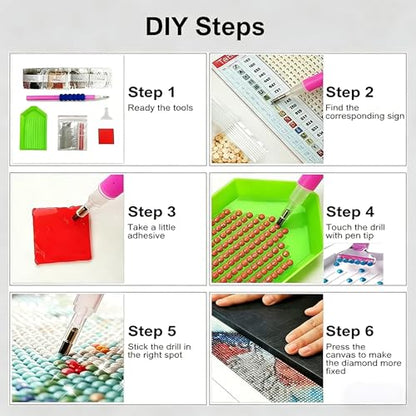 DIY Steps

Step 1
Ready the tools

Step 2
Find the corresponding sign

Step 3
Take a little adhesive

Step 4
Touch the drill with pen tip

Step 5
Stick the drill in the right spot

Step 6
Press the canvas to make the diamond more fixed