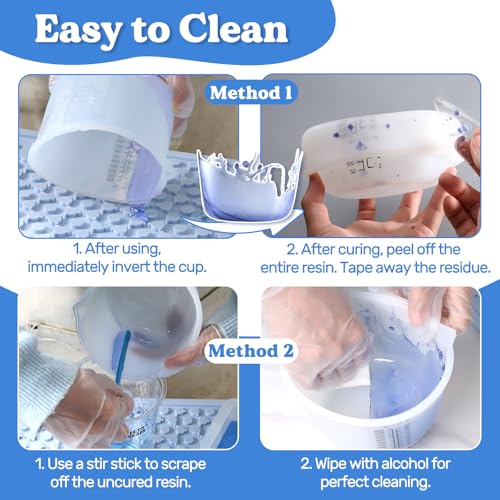 Easy to Clean

Method 1

100
50

1. After using, immediately invert the cup.

2. After curing, peel off the entire resin. Tape away the residue.

Method 2

1. Use a stir stick to scrape off the uncured resin.

2. Wipe with alcohol for perfect cleaning.