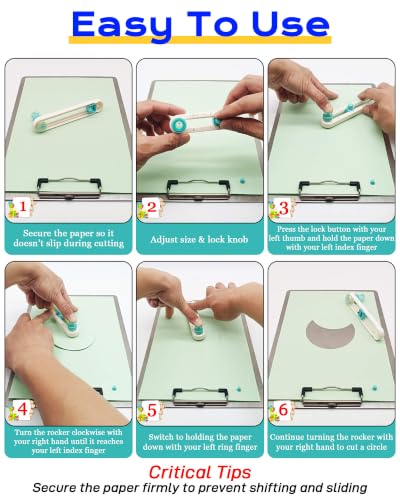 Easy To Use

1
Secure the paper so it doesn't slip during cutting

2
Adjust size & lock knob

3
Press the lock button with your left thumb and hold the paper down with your left index finger

4
Turn the rocker clockwise with your right hand until it reaches your left index finger

5
Switch to holding the paper down with your left ring finger

6
Continue turning the rocker with your right hand to cut a circle

Critical Tips
Secure the paper firmly to prevent shifting and sliding