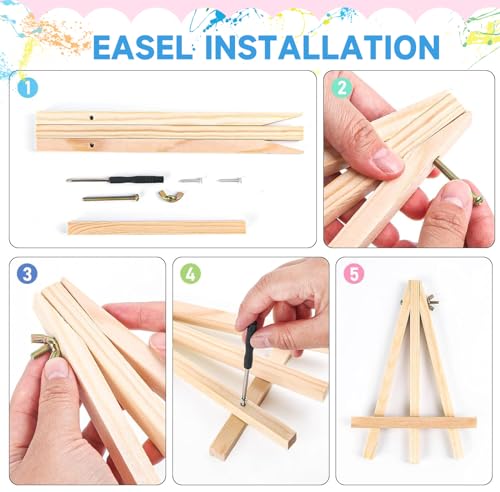 EASEL INSTALLATION

1

2

3

4

5