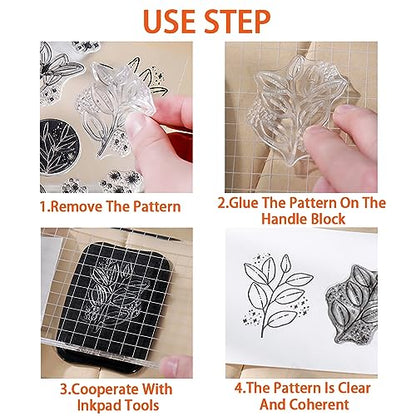 USE STEP

1.Remove The Pattern

2.Glue The Pattern On The Handle Block

3.Cooperate With Inkpad Tools

4.The Pattern Is Clear And Coherent