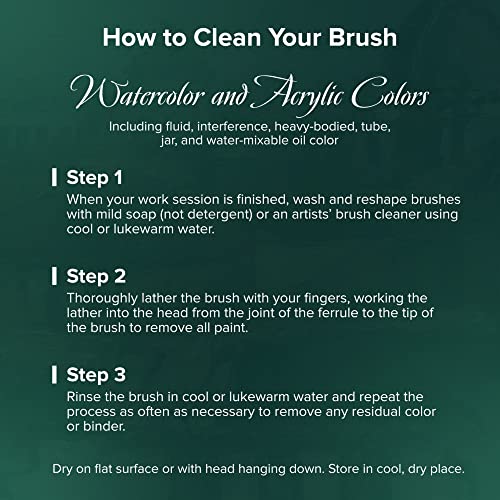 How to Clean Your Brush

Watercolor and Acrylic Colors

Including fluid, interference, heavy-bodied, tube, jar, and water-mixable oil color

Step 1

When your work session is finished, wash and reshape brushes with mild soap (not detergent) or an artists' brush cleaner using cool or lukewarm water.

Step 2

Thoroughly lather the brush with your fingers, working the lather into the head from the joint of the ferrule to the tip of the brush to remove all paint.

Step 3

Rinse the brush in cool or lukewarm water and repeat the process as often as necessary to remove any residual color or binder.

Dry on flat surface or with head hanging down. Store in cool, dry place.