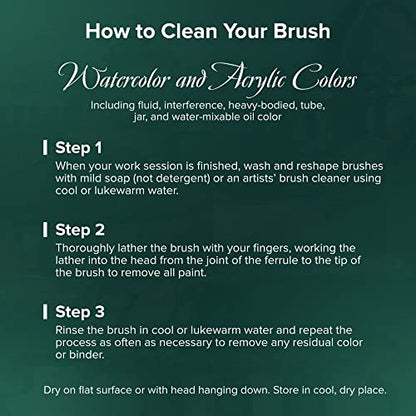 How to Clean Your Brush

Watercolor and Acrylic Colors

Including fluid, interference, heavy-bodied, tube, jar, and water-mixable oil color

Step 1

When your work session is finished, wash and reshape brushes with mild soap (not detergent) or an artists' brush cleaner using cool or lukewarm water.

Step 2

Thoroughly lather the brush with your fingers, working the lather into the head from the joint of the ferrule to the tip of the brush to remove all paint.

Step 3

Rinse the brush in cool or lukewarm water and repeat the process as often as necessary to remove any residual color or binder.

Dry on flat surface or with head hanging down. Store in cool, dry place.