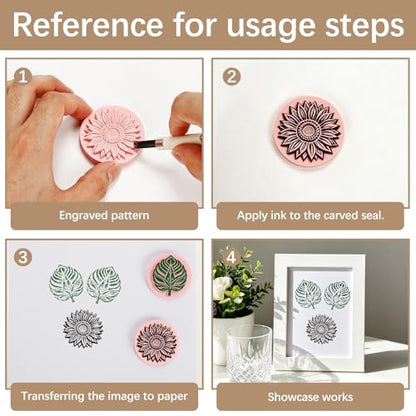 Reference for usage steps

1

Engraved pattern

2

Apply ink to the carved seal.

3

Transferring the image to paper

4

Showcase works