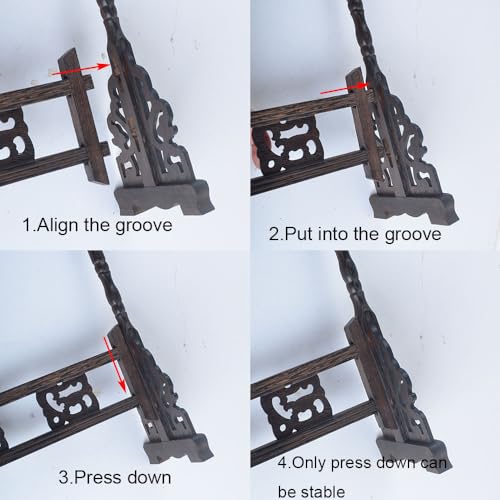 1.Align the groove

2.Put into the groove

3.Press down

4.Only press down can be stable