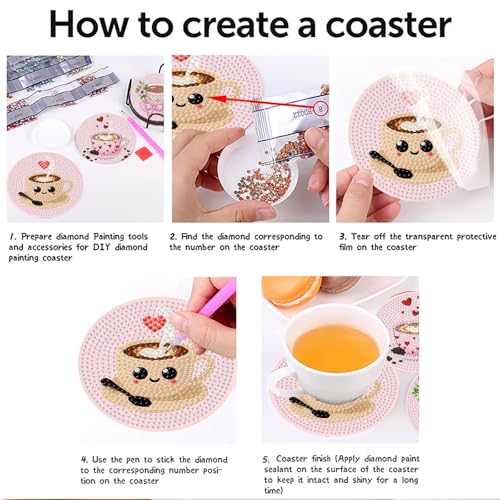 How to create a coaster

1. Prepare diamond Painting tools and accessories for DIY diamond painting coaster

2. Find the diamond corresponding to the number on the coaster

3. Tear off the transparent protective film on the coaster

4. Use the pen to stick the diamond to the corresponding number position on the coaster

5. Coaster finish (Apply diamond paint sealant on the surface of the coaster to keep it intact and shiny for a long time)