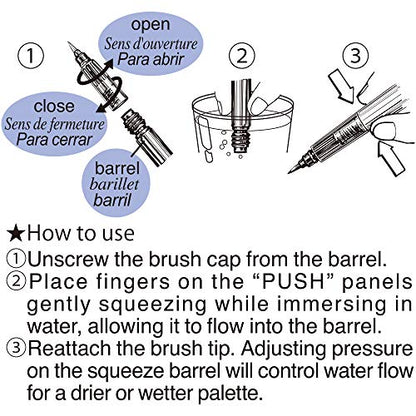 ①

open
Sens d'ouverture
Para abrir

close
Sens de fermeture
Para cerrar

barrel
barillet
barril

②

③

★How to use
①Unscrew the brush cap from the barrel.
②Place fingers on the "PUSH" panels gently squeezing while immersing in water, allowing it to flow into the barrel.
③Reattach the brush tip. Adjusting pressure on the squeeze barrel will control water flow for a drier or wetter palette.