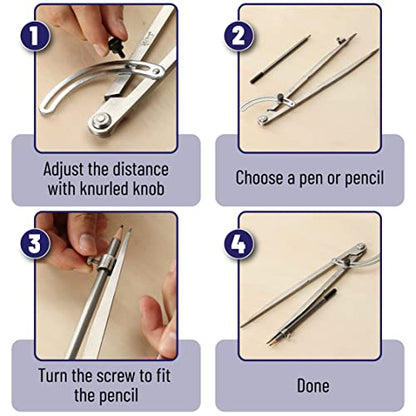 1

Adjust the distance with knurled knob

2

Choose a pen or pencil

3

Turn the screw to fit the pencil

4

Done