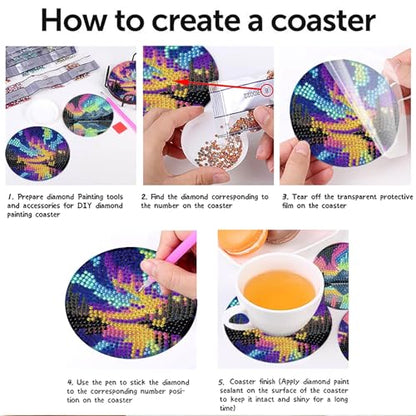 How to create a coaster

1. Prepare diamond Painting tools and accessories for DIY diamond painting coaster

2. Find the diamond corresponding to the number on the coaster

3. Tear off the transparent protective film on the coaster

4. Use the pen to stick the diamond to the corresponding number position on the coaster

5. Coaster finish (Apply diamond paint sealant on the surface of the coaster to keep it intact and shiny for a long time)