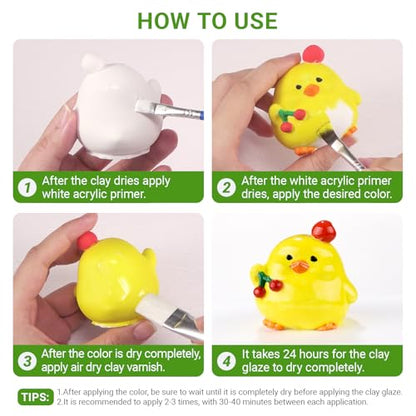 HOW TO USE

1 After the clay dries apply white acrylic primer.

2 After the white acrylic primer dries, apply the desired color.

3 After the color is dry completely, apply air dry clay varnish.

4 It takes 24 hours for the clay glaze to dry completely.

TIPS: 1.After applying the color, be sure to wait until it is completely dry before applying the clay glaze.
2.It is recommended to apply 2-3 times, with 30-40 minutes between each application.