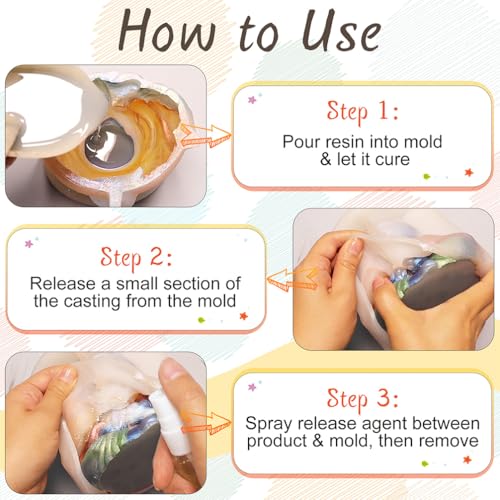 How to Use

Step 1:
Pour resin into mold & let it cure

Step 2:
Release a small section of the casting from the mold

Step 3:
Spray release agent between product & mold, then remove