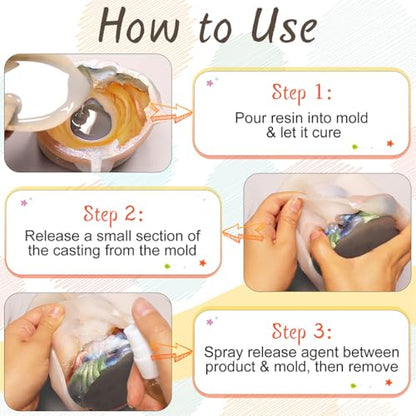 How to Use

Step 1:
Pour resin into mold & let it cure

Step 2:
Release a small section of the casting from the mold

Step 3:
Spray release agent between product & mold, then remove