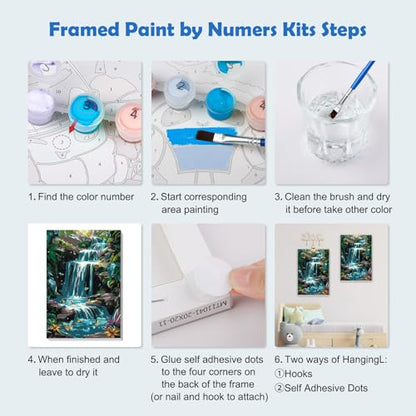 Framed Paint by Numers Kits Steps

3

4

2

4

1. Find the color number

2. Start corresponding area painting

3. Clean the brush and dry it before take other color

MT11041-20X20-11

4. When finished and leave to dry it

5. Glue self adhesive dots to the four corners on the back of the frame (or nail and hook to attach)

6. Two ways of HangingL:
①Hooks
②Self Adhesive Dots