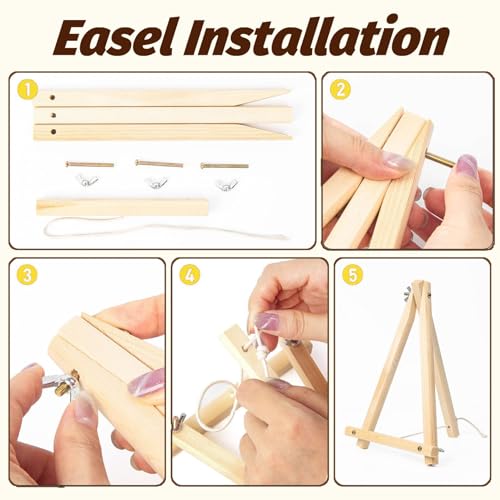 Easel Installation

1

2

3

4

5