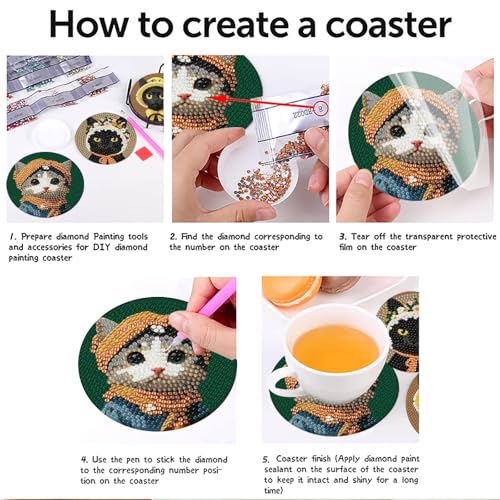 How to create a coaster

1. Prepare diamond Painting tools and accessories for DIY diamond painting coaster

2. Find the diamond corresponding to the number on the coaster

3. Tear off the transparent protective film on the coaster

4. Use the pen to stick the diamond to the corresponding number position on the coaster

5. Coaster finish (Apply diamond paint sealant on the surface of the coaster to keep it intact and shiny for a long time)