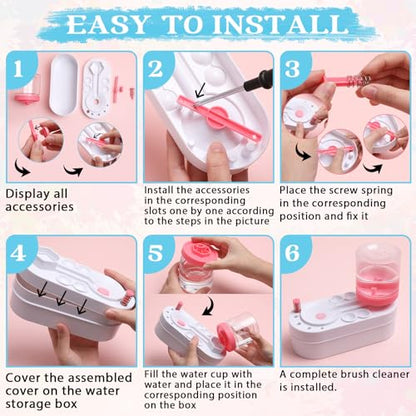 EASY TO INSTALL

1

Display all accessories

2

Install the accessories in the corresponding slots one by one according to the steps in the picture

3

Place the screw spring in the corresponding position and fix it

4

Cover the assembled cover on the water storage box

5

Fill the water cup with water and place it in the corresponding position on the box

6

A complete brush cleaner is installed.