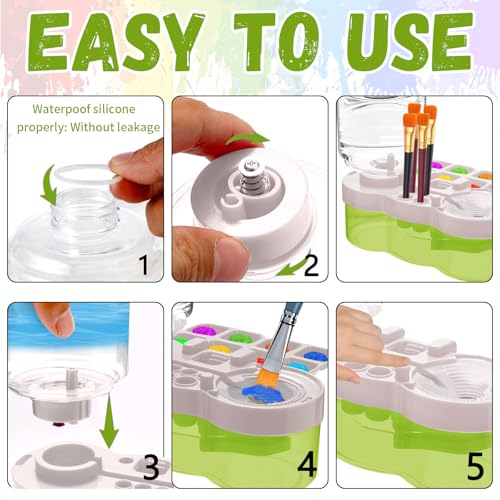 EASY TO USE

Waterpoof silicone properly: Without leakage

1

2

3

4

5