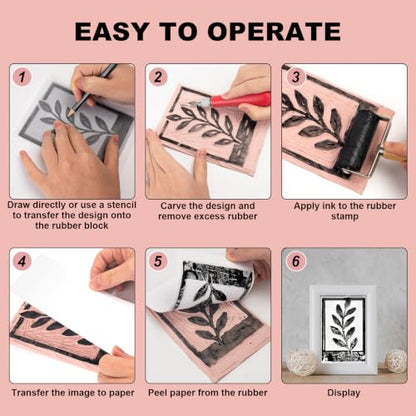 EASY TO OPERATE

1

Draw directly or use a stencil to transfer the design onto the rubber block

2

Carve the design and remove excess rubber

3

Apply ink to the rubber stamp

4

Transfer the image to paper

5

Peel paper from the rubber

6

Display