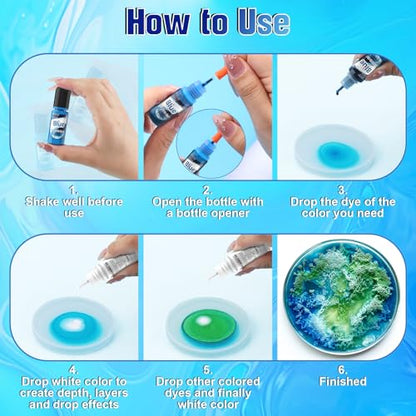 How to Use

Blue

Blue

Blue

Blue

1.
Shake well before use

2.
Open the bottle with a bottle opener

3.
Drop the dye of the color you need

4.
Drop white color to create depth, layers and drop effects

5.
Drop other colored dyes and finally white color

6.
Finished