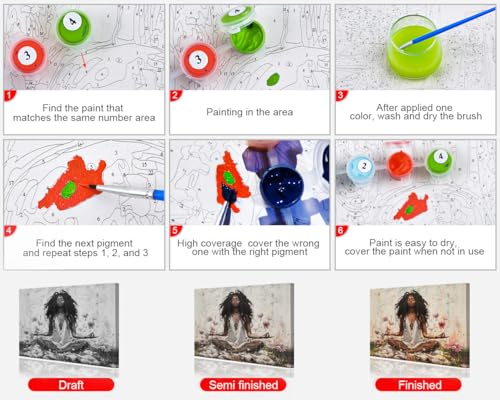 1

Find the paint that matches the same number area

2

Painting in the area

3

After applied one color, wash and dry the brush

4

Find the next pigment and repeat steps 1, 2, and 3

5

High coverage cover the wrong one with the right pigment

6

Paint is easy to dry, cover the paint when not in use

Draft

Semi finished

Finished