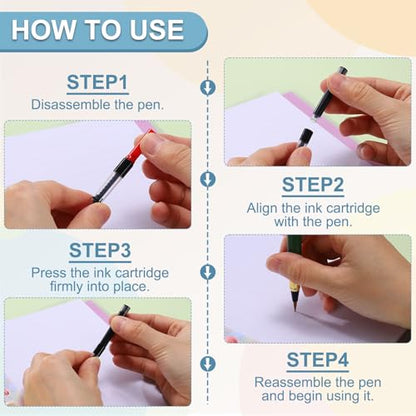 HOW TO USE

STEP1
Disassemble the pen.

STEP2
Align the ink cartridge with the pen.

STEP3
Press the ink cartridge firmly into place.

STEP4
Reassemble the pen and begin using it.