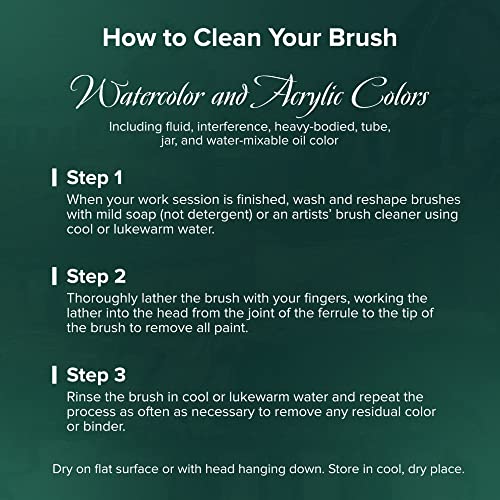 How to Clean Your Brush

Watercolor and Acrylic Colors

Including fluid, interference, heavy-bodied, tube, jar, and water-mixable oil color

Step 1
When your work session is finished, wash and reshape brushes with mild soap (not detergent) or an artists' brush cleaner using cool or lukewarm water.

Step 2
Thoroughly lather the brush with your fingers, working the lather into the head from the joint of the ferrule to the tip of the brush to remove all paint.

Step 3
Rinse the brush in cool or lukewarm water and repeat the process as often as necessary to remove any residual color or binder.

Dry on flat surface or with head hanging down. Store in cool, dry place.