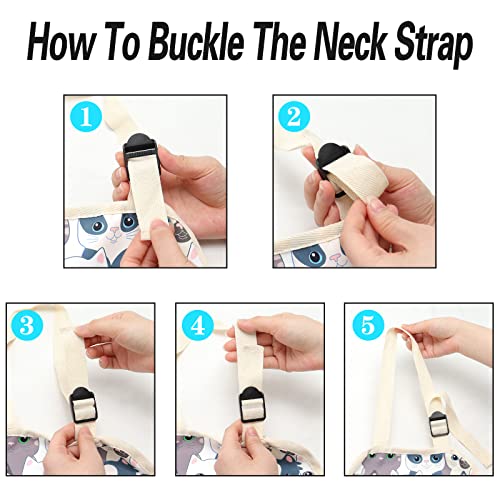 How To Buckle The Neck Strap

1

2

3

4

5