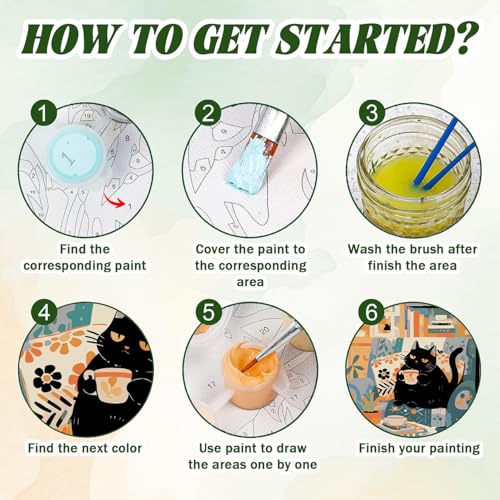 HOW TO GET STARTED?

1

Find the corresponding paint

2

Cover the paint to the corresponding area

3

Wash the brush after finish the area

4

Find the next color

5

Use paint to draw the areas one by one

6

Finish your painting