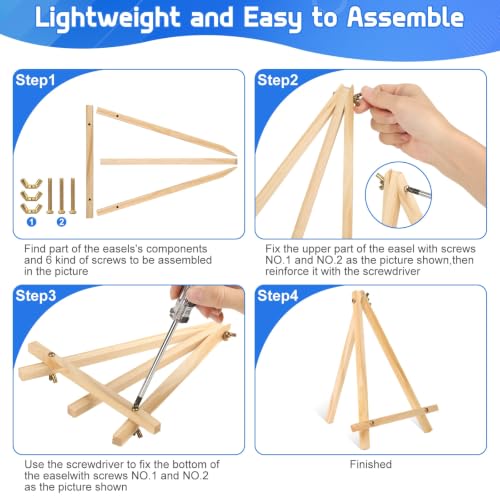 Lightweight and Easy to Assemble

Step1

1 2

Find part of the easels's components and 6 kind of screws to be assembled in the picture

Step2

Fix the upper part of the easel with screws NO.1 and NO.2 as the picture shown,then reinforce it with the screwdriver

Step3

Use the screwdriver to fix the bottom of the easelwith screws NO.1 and NO.2 as the picture shown

Step4

Finished