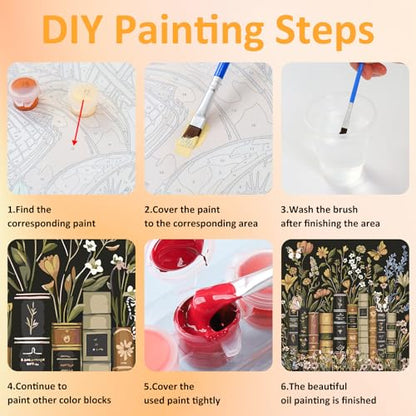 DIY Painting Steps

1.Find the corresponding paint

2.Cover the paint to the corresponding area

3.Wash the brush after finishing the area

4.Continue to paint other color blocks

5.Cover the used paint tightly

6.The beautiful oil painting is finished